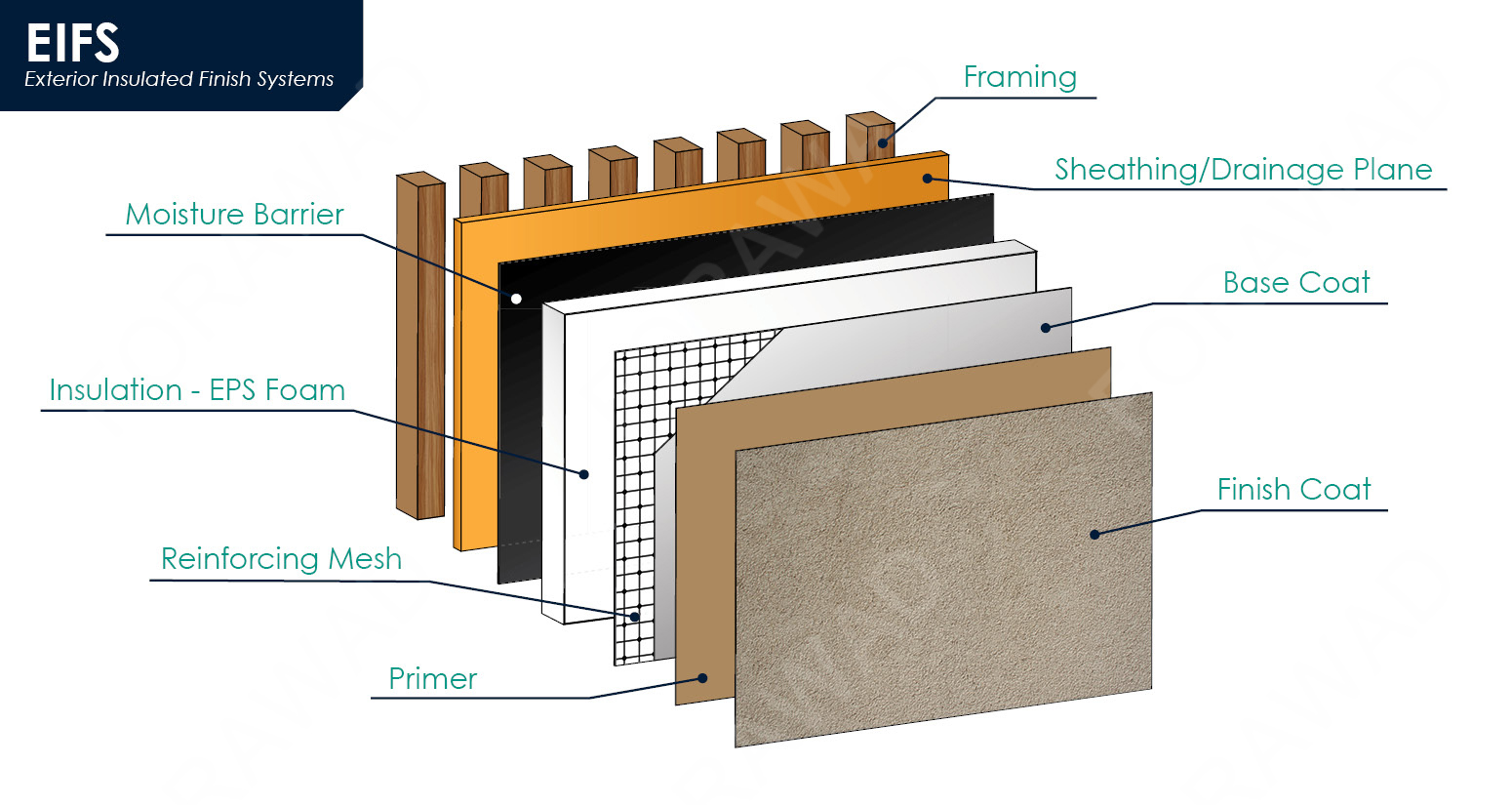 EIFS
Exterior Insulated Finish Systems

Framing

Sheathing/Drainage Plane

Moisture Barrier

Base Coat

Insulation - EPS Foam

Finish Coat

Reinforcing Mesh

Primer